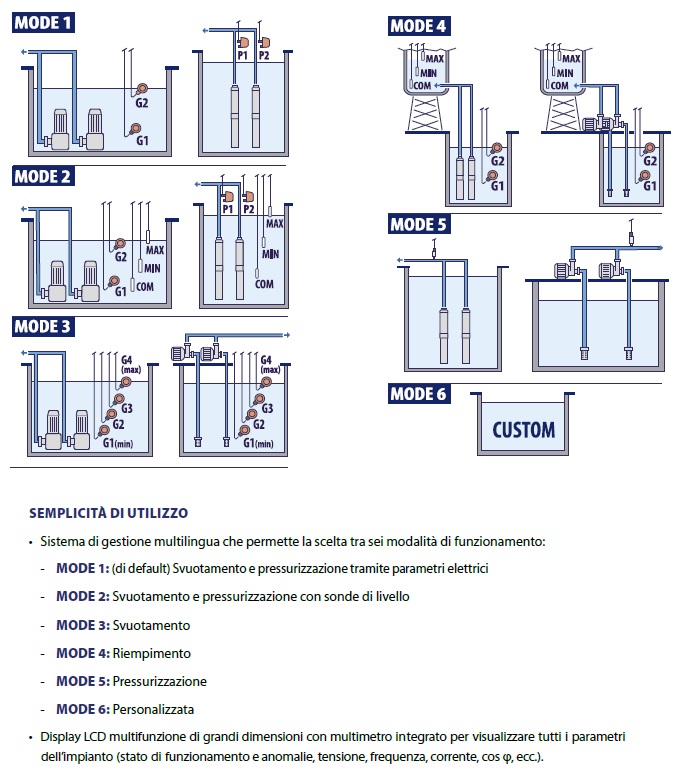 MODE 1

G2
G1

P1 P2

MODE 2

G2
G1
MAX
MIN
COM

P1 P2
MAX
MIN
COM

MODE 3

G4 (max)
G3
G2
G1(min)

G4 (max)
G3
G2
G1(min)

MODE 4

MAX
MIN
COM
G2
G1

MAX
MIN
COM
G2
G1

MODE 5

MODE 6

CUSTOM

SEMPLICITÀ DI UTILIZZO

• Sistema di gestione multilingua che permette la scelta tra sei modalità di funzionamento:

- MODE 1: (di default) Svuotamento e pressurizzazione tramite parametri elettrici

- MODE 2: Svuotamento e pressurizzazione con sonde di livello

- MODE 3: Svuotamento

- MODE 4: Riempimento

- MODE 5: Pressurizzazione

- MODE 6: Personalizzata

• Display LCD multifunzione di grandi dimensioni con multimetro integrato per visualizzare tutti i parametri dell'impianto (stato di funzionamento e anomalie, tensione, frequenza, corrente, cos φ, ecc.).