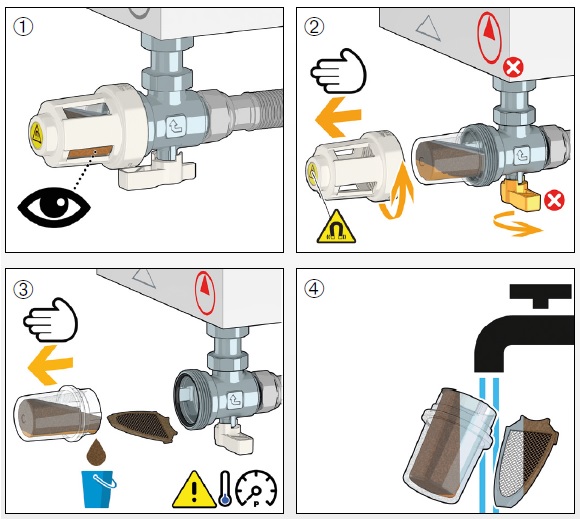 ①

②

③

P

④