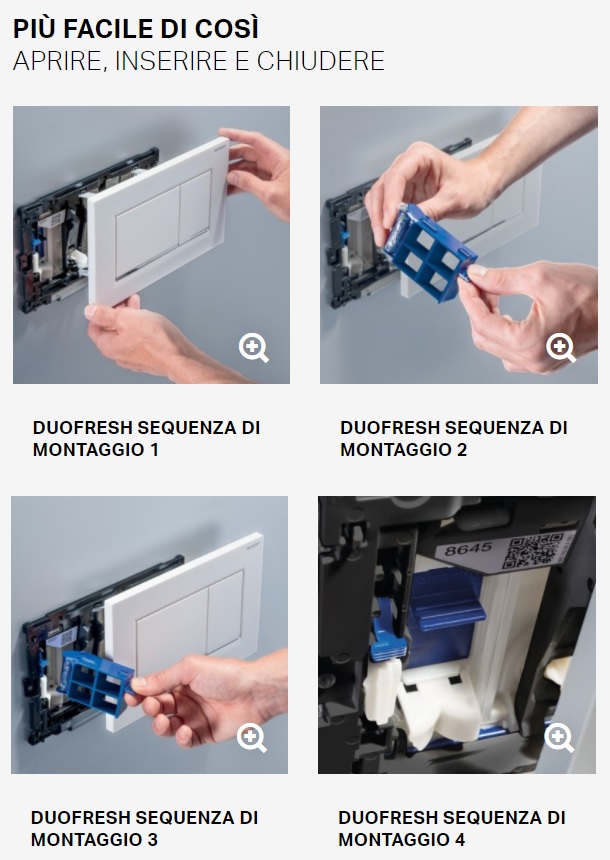 PIÙ FACILE DI COSÌ
APRIRE, INSERIRE E CHIUDERE

DUOFRESH SEQUENZA DI MONTAGGIO 1

DUOFRESH SEQUENZA DI MONTAGGIO 2

DUOFRESH SEQUENZA DI MONTAGGIO 3

8645

DUOFRESH SEQUENZA DI MONTAGGIO 4